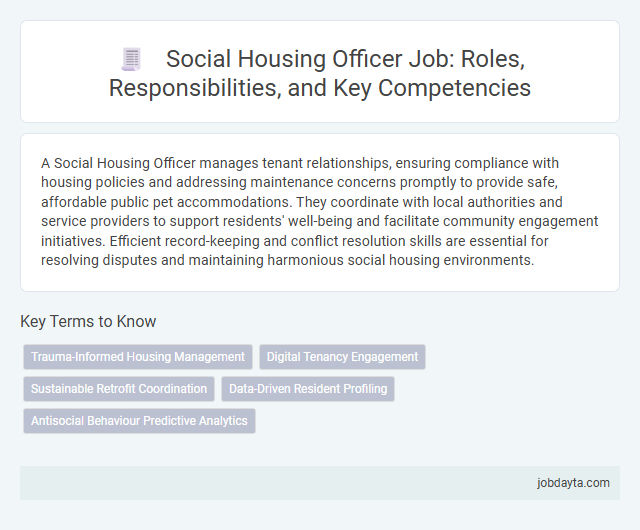 Social Housing Officer Job: Roles, Responsibilities, and Key Competencies

A Social Housing Officer manages tenant relationships, ensuring compliance with housing policies and addressing maintenance concerns promptly to provide safe, affordable public pet accommodations. They coordinate with local authorities and service providers to support residents' well-being and facilitate community engagement initiatives. Efficient record-keeping and conflict resolution skills are essential for resolving disputes and maintaining harmonious social housing environments.

Key Terms to Know

Trauma-Informed Housing Management

Digital Tenancy Engagement

Sustainable Retrofit Coordination

Data-Driven Resident Profiling

Antisocial Behaviour Predictive Analytics

jobdayta.com