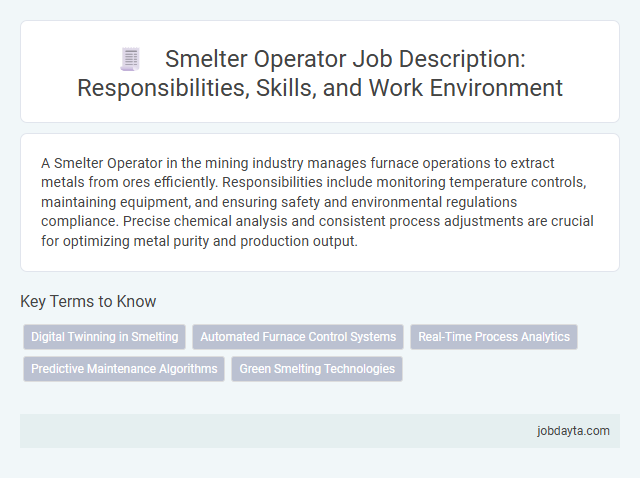 Smelter Operator Job Description: Responsibilities, Skills, and Work Environment

A Smelter Operator in the mining industry manages furnace operations to extract metals from ores efficiently. Responsibilities include monitoring temperature controls, maintaining equipment, and ensuring safety and environmental regulations compliance. Precise chemical analysis and consistent process adjustments are crucial for optimizing metal purity and production output.

Key Terms to Know

Digital Twinning in Smelting

Automated Furnace Control Systems

Real-Time Process Analytics

Predictive Maintenance Algorithms

Green Smelting Technologies

jobdayta.com