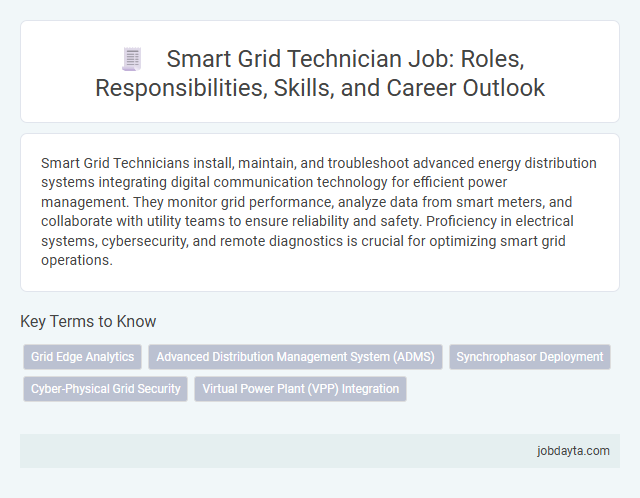 Smart Grid Technician Job: Roles, Responsibilities, Skills, and Career Outlook

Smart Grid Technicians install, maintain, and troubleshoot advanced energy distribution systems integrating digital communication technology for efficient power management. They monitor grid performance, analyze data from smart meters, and collaborate with utility teams to ensure reliability and safety. Proficiency in electrical systems, cybersecurity, and remote diagnostics is crucial for optimizing smart grid operations.

Key Terms to Know

Grid Edge Analytics
Advanced Distribution Management System (ADMS)
Synchrophasor Deployment
Cyber-Physical Grid Security
Virtual Power Plant (VPP) Integration

jobdayta.com