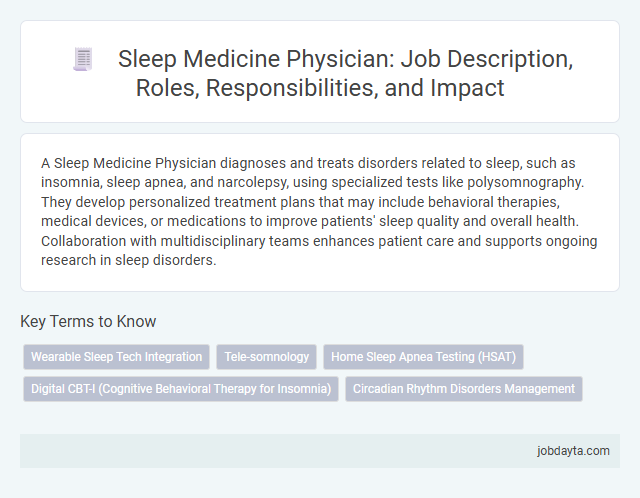 Sleep Medicine Physician: Job Description, Roles, Responsibilities, and Impact

A Sleep Medicine Physician diagnoses and treats disorders related to sleep, such as insomnia, sleep apnea, and narcolepsy, using specialized tests like polysomnography. They develop personalized treatment plans that may include behavioral therapies, medical devices, or medications to improve patients' sleep quality and overall health. Collaboration with multidisciplinary teams enhances patient care and supports ongoing research in sleep disorders.

Key Terms to Know

Wearable Sleep Tech Integration

Tele-somnology

Home Sleep Apnea Testing (HSAT)

Digital CBT-I (Cognitive Behavioral Therapy for Insomnia)

Circadian Rhythm Disorders Management

jobdayta.com