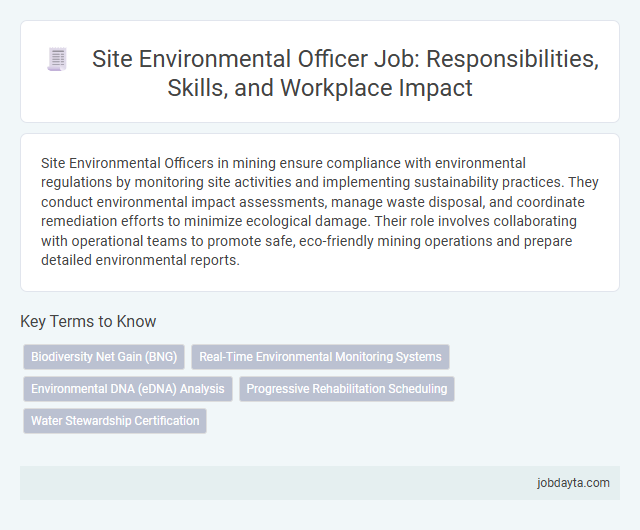 Site Environmental Officer Job: Responsibilities, Skills, and Workplace Impact

Site Environmental Officers in mining ensure compliance with environmental regulations by monitoring site activities and implementing sustainability practices. They conduct environmental impact assessments, manage waste disposal, and coordinate remediation efforts to minimize ecological damage. Their role involves collaborating with operational teams to promote safe, eco-friendly mining operations and prepare detailed environmental reports.

Key Terms to Know

Biodiversity Net Gain (BNG)

Real-Time Environmental Monitoring Systems

Environmental DNA (eDNA) Analysis

Progressive Rehabilitation Scheduling

Water Stewardship Certification

jobdayta.com