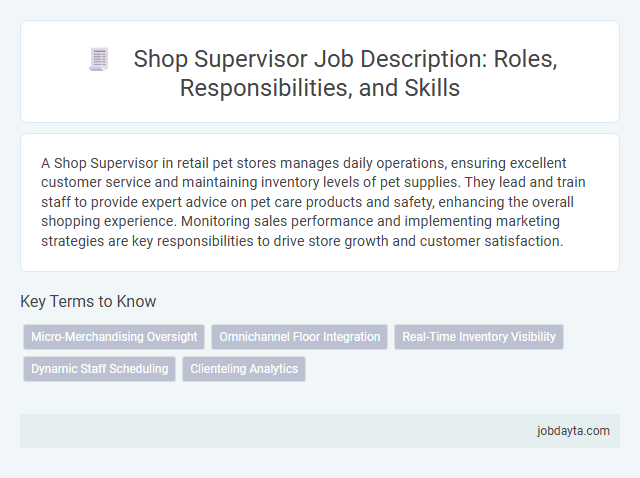 Shop Supervisor Job Description: Roles, Responsibilities, and Skills

A Shop Supervisor in retail pet stores manages daily operations, ensuring excellent customer service and maintaining inventory levels of pet supplies. They lead and train staff to provide expert advice on pet care products and safety, enhancing the overall shopping experience. Monitoring sales performance and implementing marketing strategies are key responsibilities to drive store growth and customer satisfaction.

Key Terms to Know

Micro-Merchandising Oversight
Omnichannel Floor Integration
Real-Time Inventory Visibility
Dynamic Staff Scheduling
Clienteling Analytics

jobdayta.com