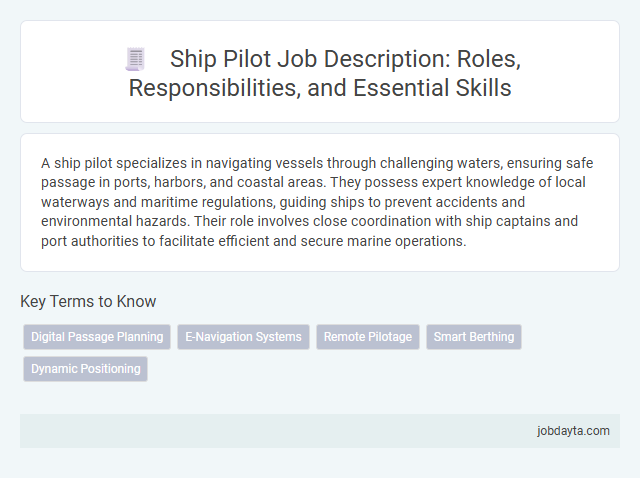 Ship Pilot Job Description: Roles, Responsibilities, and Essential Skills

A ship pilot specializes in navigating vessels through challenging waters, ensuring safe passage in ports, harbors, and coastal areas. They possess expert knowledge of local waterways and maritime regulations, guiding ships to prevent accidents and environmental hazards. Their role involves close coordination with ship captains and port authorities to facilitate efficient and secure marine operations.

Key Terms to Know

Digital Passage Planning
E-Navigation Systems
Remote Pilotage
Smart Berthing
Dynamic Positioning

jobdayta.com