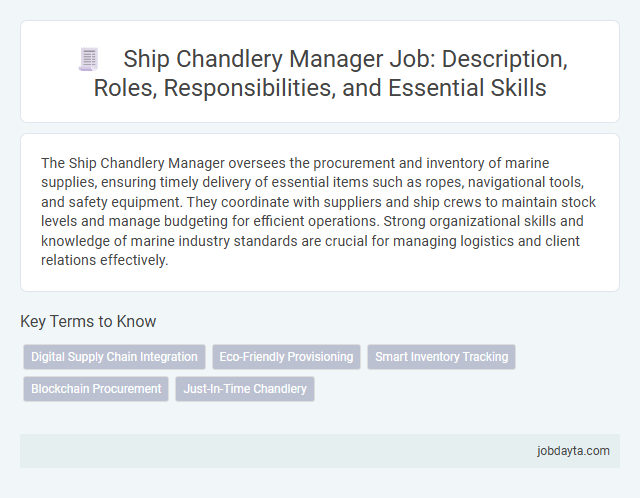 Ship Chandlery Manager Job: Description, Roles, Responsibilities, and Essential Skills

The Ship Chandlery Manager oversees the procurement and inventory of marine supplies, ensuring timely delivery of essential items such as ropes, navigational tools, and safety equipment. They coordinate with suppliers and ship crews to maintain stock levels and manage budgeting for efficient operations. Strong organizational skills and knowledge of marine industry standards are crucial for managing logistics and client relations effectively.

Key Terms to Know

Digital Supply Chain Integration

Eco-Friendly Provisioning

Smart Inventory Tracking

Blockchain Procurement

Just-In-Time Chandlery

jobdayta.com