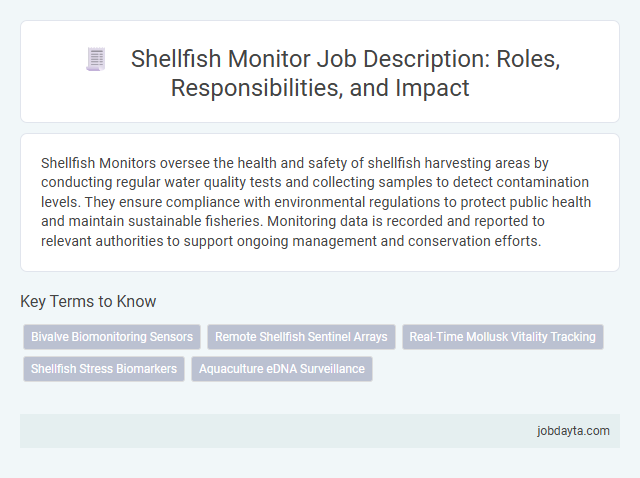 Shellfish Monitor Job Description: Roles, Responsibilities, and Impact

Shellfish Monitors oversee the health and safety of shellfish harvesting areas by conducting regular water quality tests and collecting samples to detect contamination levels. They ensure compliance with environmental regulations to protect public health and maintain sustainable fisheries. Monitoring data is recorded and reported to relevant authorities to support ongoing management and conservation efforts.

Key Terms to Know

Bivalve Biomonitoring Sensors
Remote Shellfish Sentinel Arrays
Real-Time Mollusk Vitality Tracking
Shellfish Stress Biomarkers
Aquaculture eDNA Surveillance

jobdayta.com