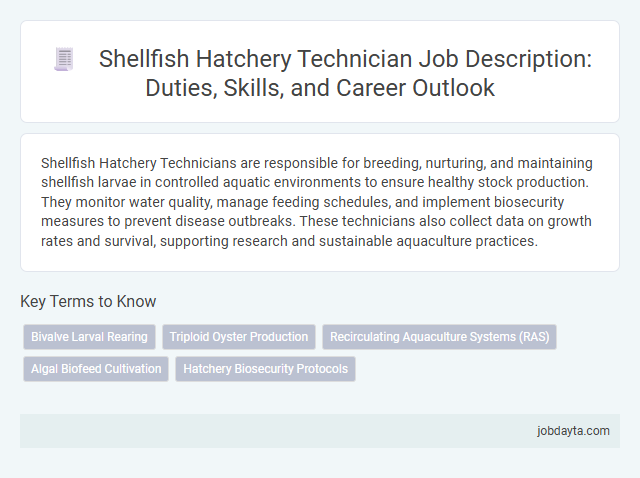 Shellfish Hatchery Technician Job Description: Duties, Skills, and Career Outlook

Shellfish Hatchery Technicians are responsible for breeding, nurturing, and maintaining shellfish larvae in controlled aquatic environments to ensure healthy stock production. They monitor water quality, manage feeding schedules, and implement biosecurity measures to prevent disease outbreaks. These technicians also collect data on growth rates and survival, supporting research and sustainable aquaculture practices.

Key Terms to Know

Bivalve Larval Rearing
Triploid Oyster Production
Recirculating Aquaculture Systems (RAS)
Algal Biofeed Cultivation
Hatchery Biosecurity Protocols

jobdayta.com