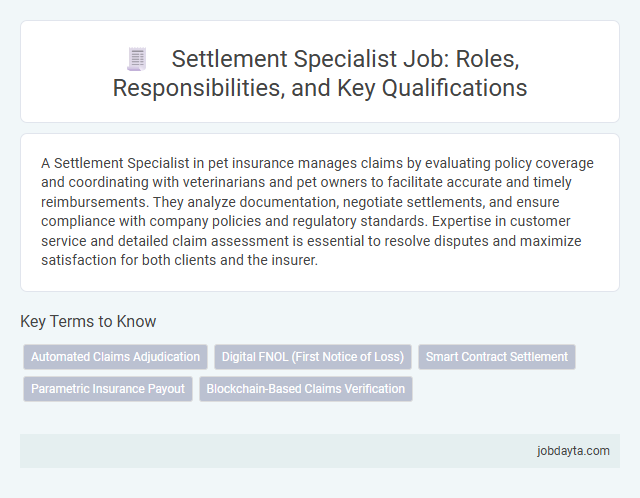 Settlement Specialist Job: Roles, Responsibilities, and Key Qualifications

A Settlement Specialist in pet insurance manages claims by evaluating policy coverage and coordinating with veterinarians and pet owners to facilitate accurate and timely reimbursements. They analyze documentation, negotiate settlements, and ensure compliance with company policies and regulatory standards. Expertise in customer service and detailed claim assessment is essential to resolve disputes and maximize satisfaction for both clients and the insurer.

Key Terms to Know

Automated Claims Adjudication

Digital FNOL (First Notice of Loss)

Smart Contract Settlement

Parametric Insurance Payout

Blockchain-Based Claims Verification

jobdayta.com