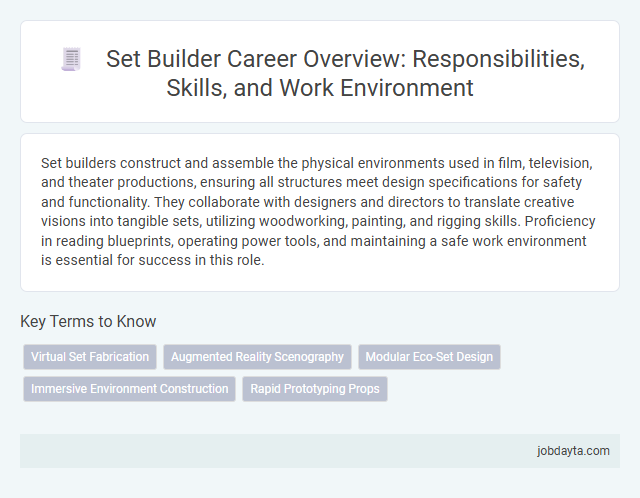 Set Builder Career Overview: Responsibilities, Skills, and Work Environment

Set builders construct and assemble the physical environments used in film, television, and theater productions, ensuring all structures meet design specifications for safety and functionality. They collaborate with designers and directors to translate creative visions into tangible sets, utilizing woodworking, painting, and rigging skills. Proficiency in reading blueprints, operating power tools, and maintaining a safe work environment is essential for success in this role.

Key Terms to Know

Virtual Set Fabrication

Augmented Reality Scenography

Modular Eco-Set Design

Immersive Environment Construction

Rapid Prototyping Props

jobdayta.com