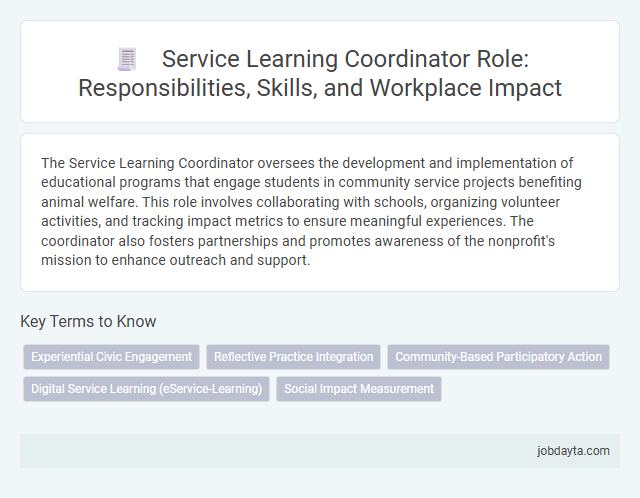 Service Learning Coordinator Role: Responsibilities, Skills, and Workplace Impact

The Service Learning Coordinator oversees the development and implementation of educational programs that engage students in community service projects benefiting animal welfare. This role involves collaborating with schools, organizing volunteer activities, and tracking impact metrics to ensure meaningful experiences. The coordinator also fosters partnerships and promotes awareness of the nonprofit's mission to enhance outreach and support.

Key Terms to Know

Experiential Civic Engagement

Reflective Practice Integration

Community-Based Participatory Action

Digital Service Learning (eService-Learning)

Social Impact Measurement

jobdayta.com