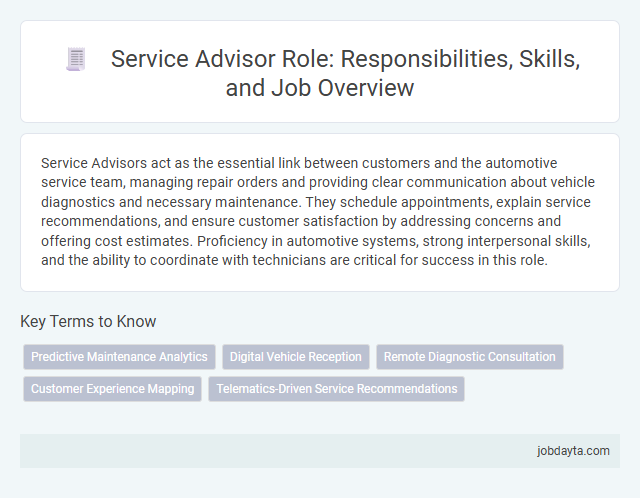 Service Advisor Role: Responsibilities, Skills, and Job Overview

Service Advisors act as the essential link between customers and the automotive service team, managing repair orders and providing clear communication about vehicle diagnostics and necessary maintenance. They schedule appointments, explain service recommendations, and ensure customer satisfaction by addressing concerns and offering cost estimates. Proficiency in automotive systems, strong interpersonal skills, and the ability to coordinate with technicians are critical for success in this role.

Key Terms to Know

Predictive Maintenance Analytics

Digital Vehicle Reception

Remote Diagnostic Consultation

Customer Experience Mapping

Telematics-Driven Service Recommendations

jobdayta.com