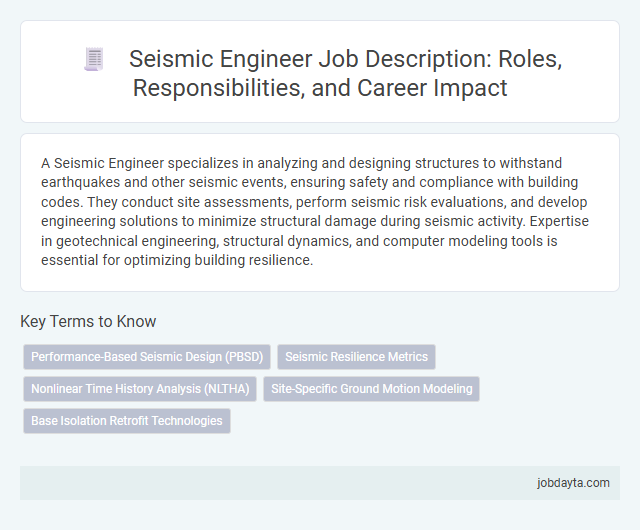 Seismic Engineer Job Description: Roles, Responsibilities, and Career Impact

A Seismic Engineer specializes in analyzing and designing structures to withstand earthquakes and other seismic events, ensuring safety and compliance with building codes. They conduct site assessments, perform seismic risk evaluations, and develop engineering solutions to minimize structural damage during seismic activity. Expertise in geotechnical engineering, structural dynamics, and computer modeling tools is essential for optimizing building resilience.

Key Terms to Know

Performance-Based Seismic Design (PBSD)
Seismic Resilience Metrics
Nonlinear Time History Analysis (NLTHA)
Site-Specific Ground Motion Modeling
Base Isolation Retrofit Technologies

jobdayta.com