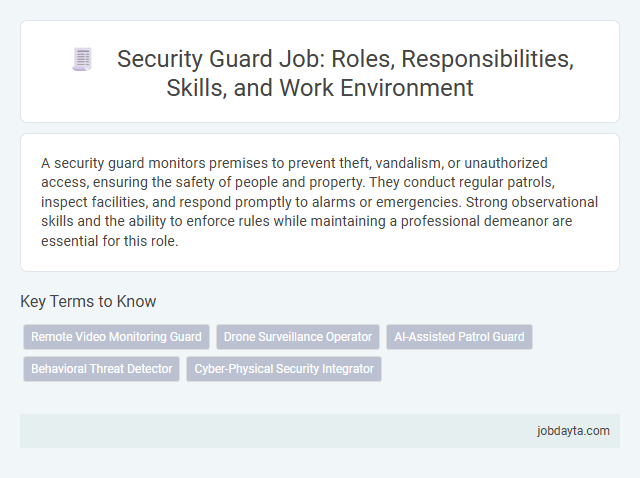 Security Guard Job: Roles, Responsibilities, Skills, and Work Environment

A security guard monitors premises to prevent theft, vandalism, or unauthorized access, ensuring the safety of people and property. They conduct regular patrols, inspect facilities, and respond promptly to alarms or emergencies. Strong observational skills and the ability to enforce rules while maintaining a professional demeanor are essential for this role.

Key Terms to Know

Remote Video Monitoring Guard
Drone Surveillance Operator
AI-Assisted Patrol Guard
Behavioral Threat Detector
Cyber-Physical Security Integrator

jobdayta.com