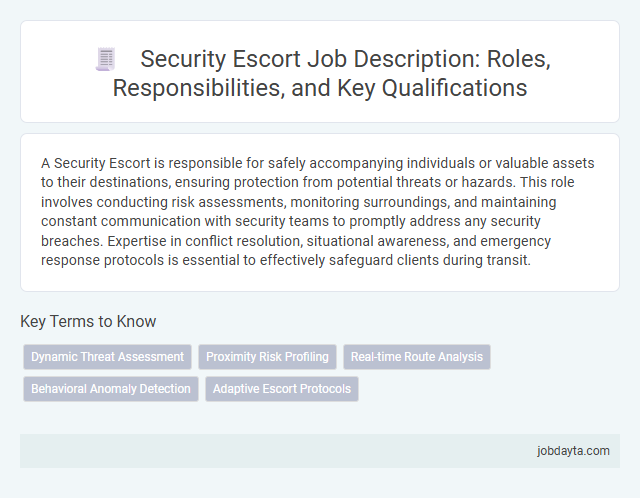 Security Escort Job Description: Roles, Responsibilities, and Key Qualifications

A Security Escort is responsible for safely accompanying individuals or valuable assets to their destinations, ensuring protection from potential threats or hazards. This role involves conducting risk assessments, monitoring surroundings, and maintaining constant communication with security teams to promptly address any security breaches. Expertise in conflict resolution, situational awareness, and emergency response protocols is essential to effectively safeguard clients during transit.

Key Terms to Know

Dynamic Threat Assessment
Proximity Risk Profiling
Real-time Route Analysis
Behavioral Anomaly Detection
Adaptive Escort Protocols

jobdayta.com