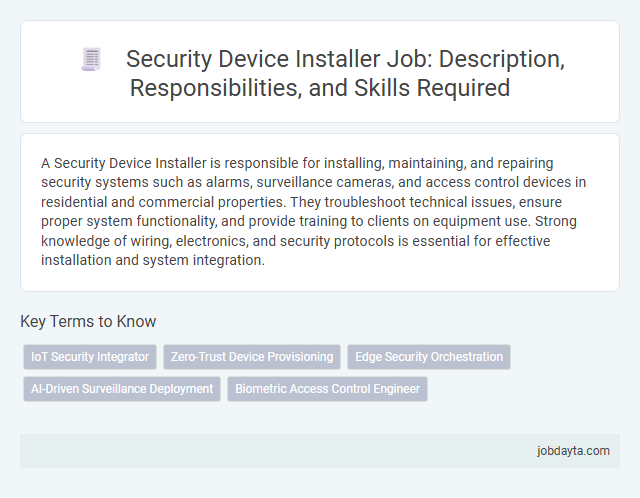 Security Device Installer Job: Description, Responsibilities, and Skills Required

A Security Device Installer is responsible for installing, maintaining, and repairing security systems such as alarms, surveillance cameras, and access control devices in residential and commercial properties. They troubleshoot technical issues, ensure proper system functionality, and provide training to clients on equipment use. Strong knowledge of wiring, electronics, and security protocols is essential for effective installation and system integration.

Key Terms to Know

IoT Security Integrator
Zero-Trust Device Provisioning
Edge Security Orchestration
AI-Driven Surveillance Deployment
Biometric Access Control Engineer

jobdayta.com