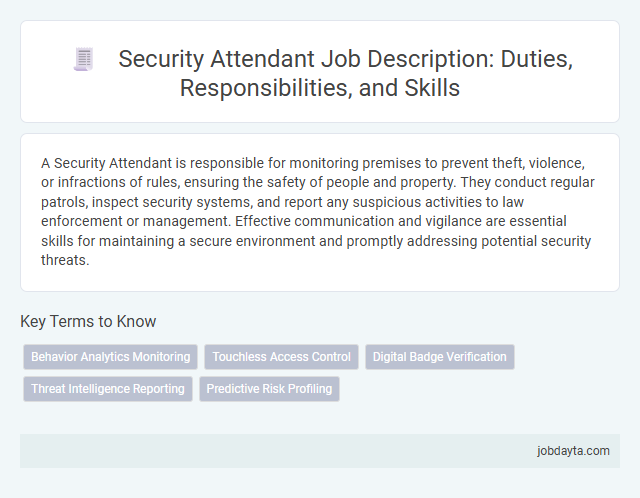 Security Attendant Job Description: Duties, Responsibilities, and Skills

A Security Attendant is responsible for monitoring premises to prevent theft, violence, or infractions of rules, ensuring the safety of people and property. They conduct regular patrols, inspect security systems, and report any suspicious activities to law enforcement or management. Effective communication and vigilance are essential skills for maintaining a secure environment and promptly addressing potential security threats.

Key Terms to Know

Behavior Analytics Monitoring
Touchless Access Control
Digital Badge Verification
Threat Intelligence Reporting
Predictive Risk Profiling

jobdayta.com