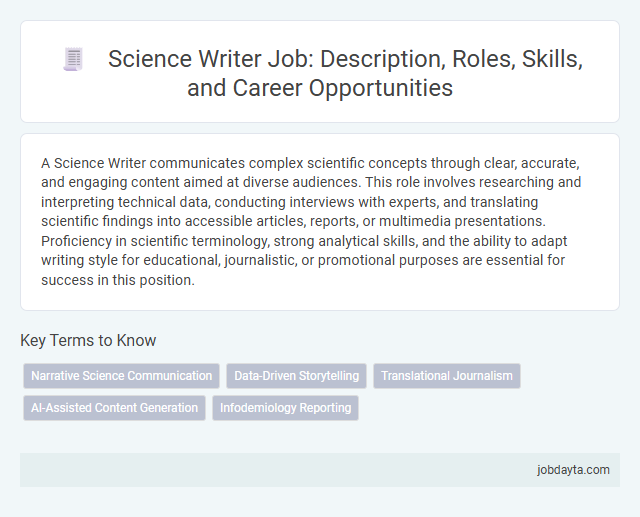 Science Writer Job: Description, Roles, Skills, and Career Opportunities

A Science Writer communicates complex scientific concepts through clear, accurate, and engaging content aimed at diverse audiences. This role involves researching and interpreting technical data, conducting interviews with experts, and translating scientific findings into accessible articles, reports, or multimedia presentations. Proficiency in scientific terminology, strong analytical skills, and the ability to adapt writing style for educational, journalistic, or promotional purposes are essential for success in this position.

Key Terms to Know

Narrative Science Communication

Data-Driven Storytelling

Translational Journalism

AI-Assisted Content Generation

Infodemiology Reporting

jobdayta.com