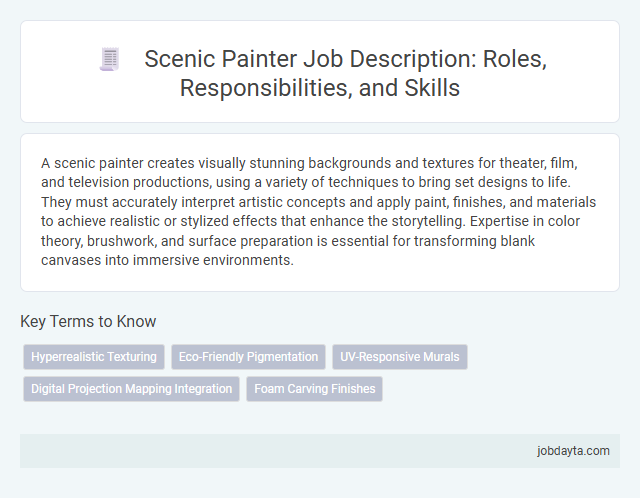 Scenic Painter Job Description: Roles, Responsibilities, and Skills

A scenic painter creates visually stunning backgrounds and textures for theater, film, and television productions, using a variety of techniques to bring set designs to life. They must accurately interpret artistic concepts and apply paint, finishes, and materials to achieve realistic or stylized effects that enhance the storytelling. Expertise in color theory, brushwork, and surface preparation is essential for transforming blank canvases into immersive environments.

Key Terms to Know

Hyperrealistic Texturing
Eco-Friendly Pigmentation
UV-Responsive Murals
Digital Projection Mapping Integration
Foam Carving Finishes

jobdayta.com