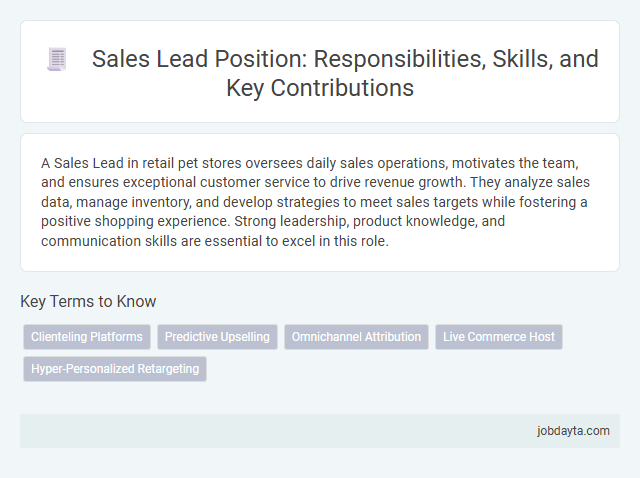 Sales Lead Position: Responsibilities, Skills, and Key Contributions

A Sales Lead in retail pet stores oversees daily sales operations, motivates the team, and ensures exceptional customer service to drive revenue growth. They analyze sales data, manage inventory, and develop strategies to meet sales targets while fostering a positive shopping experience. Strong leadership, product knowledge, and communication skills are essential to excel in this role.

Key Terms to Know

Clienteling Platforms

Predictive Upselling

Omnichannel Attribution

Live Commerce Host

Hyper-Personalized Retargeting

jobdayta.com