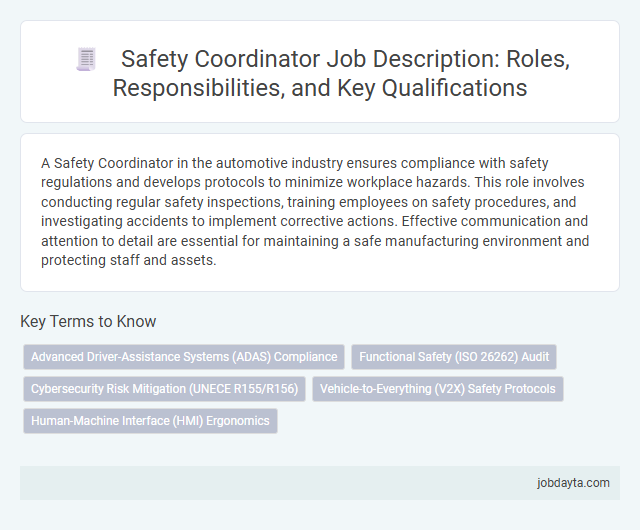 Safety Coordinator Job Description: Roles, Responsibilities, and Key Qualifications

A Safety Coordinator in the automotive industry ensures compliance with safety regulations and develops protocols to minimize workplace hazards. This role involves conducting regular safety inspections, training employees on safety procedures, and investigating accidents to implement corrective actions. Effective communication and attention to detail are essential for maintaining a safe manufacturing environment and protecting staff and assets.

Key Terms to Know

Advanced Driver-Assistance Systems (ADAS) Compliance

Functional Safety (ISO 26262) Audit

Cybersecurity Risk Mitigation (UNECE R155/R156)

Vehicle-to-Everything (V2X) Safety Protocols

Human-Machine Interface (HMI) Ergonomics

jobdayta.com