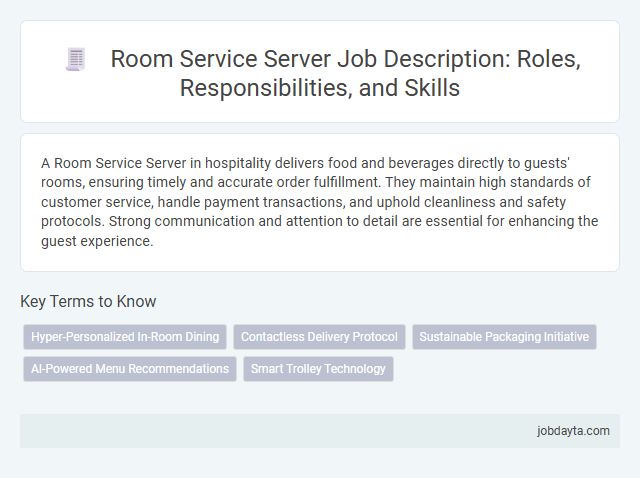 Room Service Server Job Description: Roles, Responsibilities, and Skills

A Room Service Server in hospitality delivers food and beverages directly to guests' rooms, ensuring timely and accurate order fulfillment. They maintain high standards of customer service, handle payment transactions, and uphold cleanliness and safety protocols. Strong communication and attention to detail are essential for enhancing the guest experience.

Key Terms to Know

Hyper-Personalized In-Room Dining

Contactless Delivery Protocol

Sustainable Packaging Initiative

AI-Powered Menu Recommendations

Smart Trolley Technology

jobdayta.com