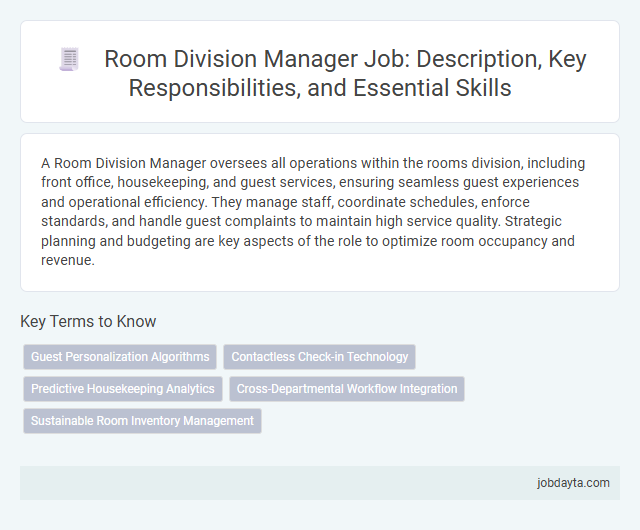 Room Division Manager Job: Description, Key Responsibilities, and Essential Skills

A Room Division Manager oversees all operations within the rooms division, including front office, housekeeping, and guest services, ensuring seamless guest experiences and operational efficiency. They manage staff, coordinate schedules, enforce standards, and handle guest complaints to maintain high service quality. Strategic planning and budgeting are key aspects of the role to optimize room occupancy and revenue.

Key Terms to Know

Guest Personalization Algorithms

Contactless Check-in Technology

Predictive Housekeeping Analytics

Cross-Departmental Workflow Integration

Sustainable Room Inventory Management

jobdayta.com