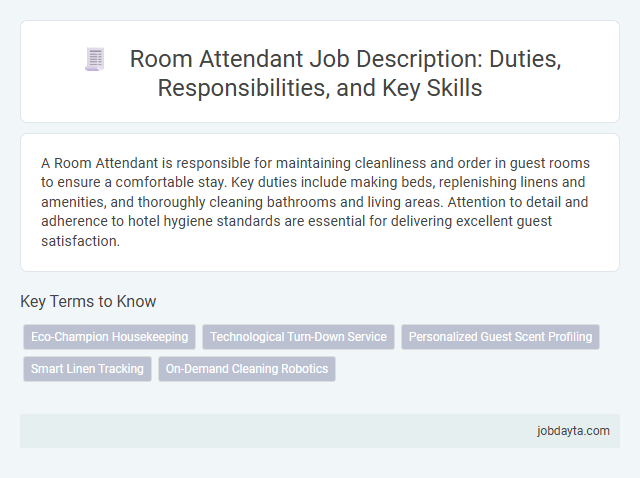 Room Attendant Job Description: Duties, Responsibilities, and Key Skills

A Room Attendant is responsible for maintaining cleanliness and order in guest rooms to ensure a comfortable stay. Key duties include making beds, replenishing linens and amenities, and thoroughly cleaning bathrooms and living areas. Attention to detail and adherence to hotel hygiene standards are essential for delivering excellent guest satisfaction.

Key Terms to Know

Eco-Champion Housekeeping

Technological Turn-Down Service

Personalized Guest Scent Profiling

Smart Linen Tracking

On-Demand Cleaning Robotics

jobdayta.com