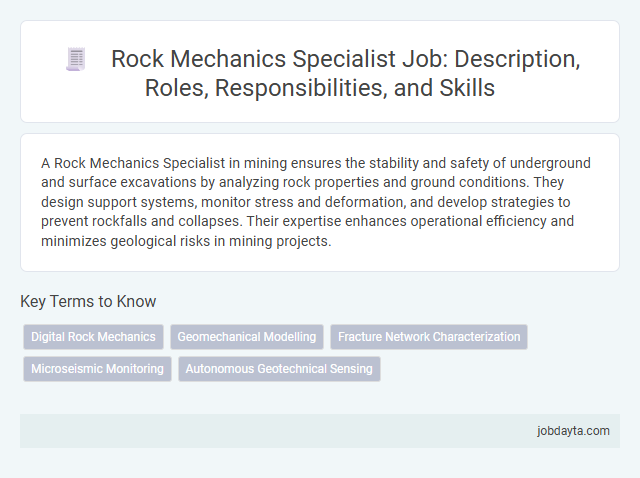 Rock Mechanics Specialist Job: Description, Roles, Responsibilities, and Skills

A Rock Mechanics Specialist in mining ensures the stability and safety of underground and surface excavations by analyzing rock properties and ground conditions. They design support systems, monitor stress and deformation, and develop strategies to prevent rockfalls and collapses. Their expertise enhances operational efficiency and minimizes geological risks in mining projects.

Key Terms to Know

Digital Rock Mechanics

Geomechanical Modelling

Fracture Network Characterization

Microseismic Monitoring

Autonomous Geotechnical Sensing

jobdayta.com