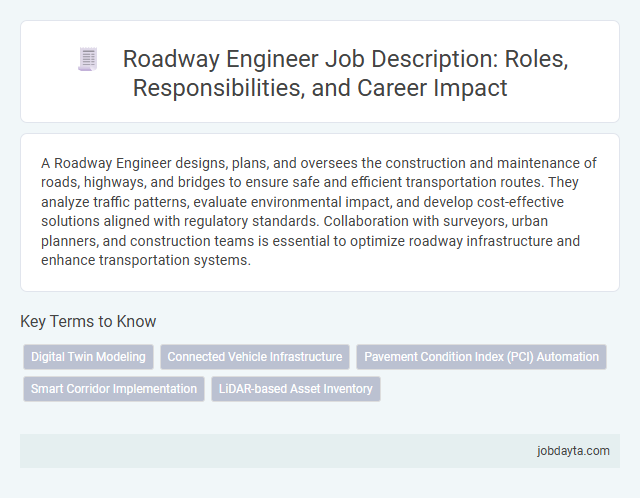 Roadway Engineer Job Description: Roles, Responsibilities, and Career Impact

A Roadway Engineer designs, plans, and oversees the construction and maintenance of roads, highways, and bridges to ensure safe and efficient transportation routes. They analyze traffic patterns, evaluate environmental impact, and develop cost-effective solutions aligned with regulatory standards. Collaboration with surveyors, urban planners, and construction teams is essential to optimize roadway infrastructure and enhance transportation systems.

Key Terms to Know

Digital Twin Modeling

Connected Vehicle Infrastructure

Pavement Condition Index (PCI) Automation

Smart Corridor Implementation

LiDAR-based Asset Inventory

jobdayta.com