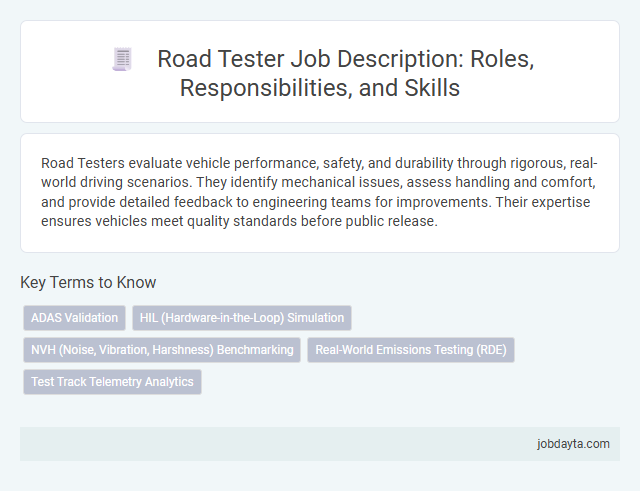 Road Tester Job Description: Roles, Responsibilities, and Skills

Road Testers evaluate vehicle performance, safety, and durability through rigorous, real-world driving scenarios. They identify mechanical issues, assess handling and comfort, and provide detailed feedback to engineering teams for improvements. Their expertise ensures vehicles meet quality standards before public release.

Key Terms to Know

ADAS Validation

HIL (Hardware-in-the-Loop) Simulation

NVH (Noise, Vibration, Harshness) Benchmarking

Real-World Emissions Testing (RDE)

Test Track Telemetry Analytics

jobdayta.com