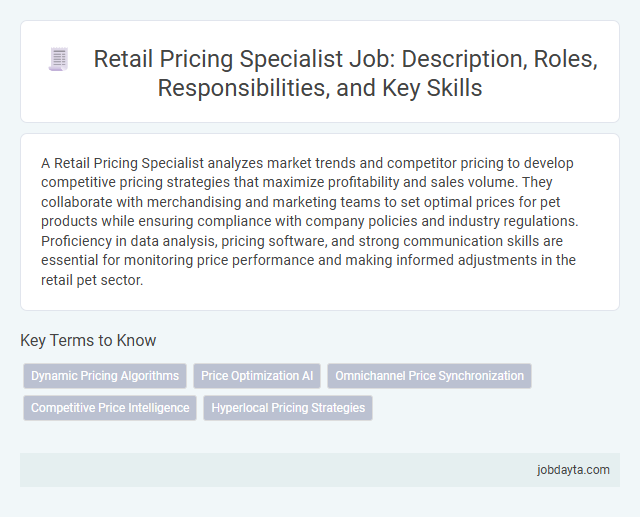 Retail Pricing Specialist Job: Description, Roles, Responsibilities, and Key Skills

A Retail Pricing Specialist analyzes market trends and competitor pricing to develop competitive pricing strategies that maximize profitability and sales volume. They collaborate with merchandising and marketing teams to set optimal prices for pet products while ensuring compliance with company policies and industry regulations. Proficiency in data analysis, pricing software, and strong communication skills are essential for monitoring price performance and making informed adjustments in the retail pet sector.

Key Terms to Know

Dynamic Pricing Algorithms

Price Optimization AI

Omnichannel Price Synchronization

Competitive Price Intelligence

Hyperlocal Pricing Strategies

jobdayta.com