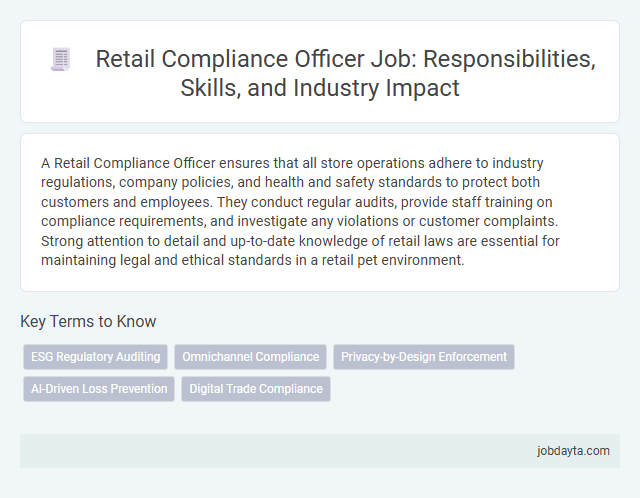 Retail Compliance Officer Job: Responsibilities, Skills, and Industry Impact

A Retail Compliance Officer ensures that all store operations adhere to industry regulations, company policies, and health and safety standards to protect both customers and employees. They conduct regular audits, provide staff training on compliance requirements, and investigate any violations or customer complaints. Strong attention to detail and up-to-date knowledge of retail laws are essential for maintaining legal and ethical standards in a retail pet environment.

Key Terms to Know

ESG Regulatory Auditing

Omnichannel Compliance

Privacy-by-Design Enforcement

AI-Driven Loss Prevention

Digital Trade Compliance

jobdayta.com