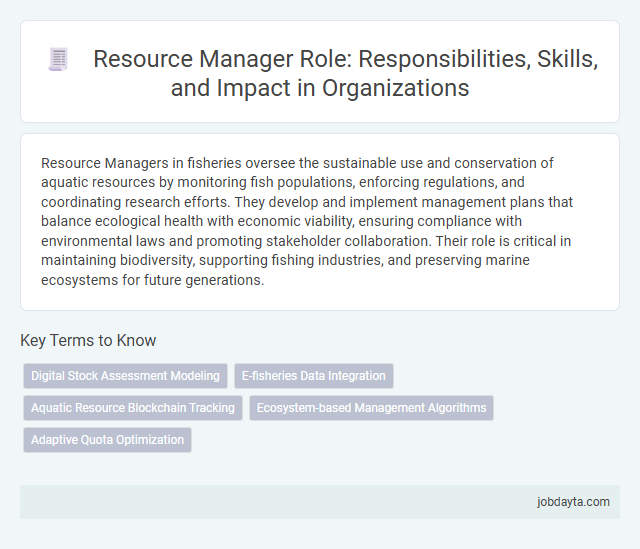 Resource Manager Role: Responsibilities, Skills, and Impact in Organizations

Resource Managers in fisheries oversee the sustainable use and conservation of aquatic resources by monitoring fish populations, enforcing regulations, and coordinating research efforts. They develop and implement management plans that balance ecological health with economic viability, ensuring compliance with environmental laws and promoting stakeholder collaboration. Their role is critical in maintaining biodiversity, supporting fishing industries, and preserving marine ecosystems for future generations.

Key Terms to Know

Digital Stock Assessment Modeling

E-fisheries Data Integration

Aquatic Resource Blockchain Tracking

Ecosystem-based Management Algorithms

Adaptive Quota Optimization

jobdayta.com