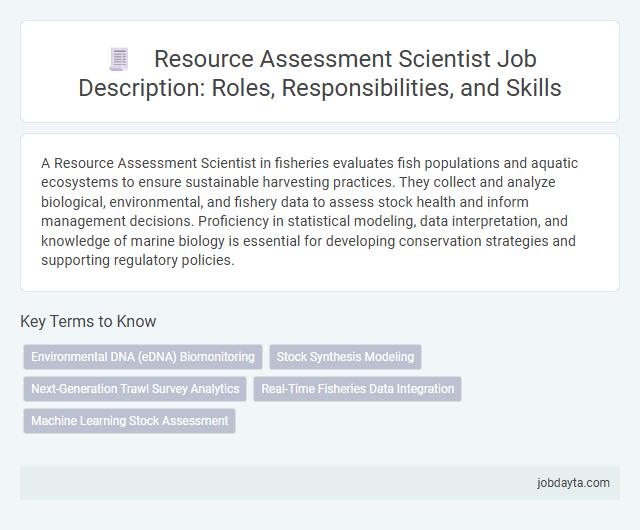 Resource Assessment Scientist Job Description: Roles, Responsibilities, and Skills

A Resource Assessment Scientist in fisheries evaluates fish populations and aquatic ecosystems to ensure sustainable harvesting practices. They collect and analyze biological, environmental, and fishery data to assess stock health and inform management decisions. Proficiency in statistical modeling, data interpretation, and knowledge of marine biology is essential for developing conservation strategies and supporting regulatory policies.

Key Terms to Know

Environmental DNA (eDNA) Biomonitoring

Stock Synthesis Modeling

Next-Generation Trawl Survey Analytics

Real-Time Fisheries Data Integration

Machine Learning Stock Assessment

jobdayta.com