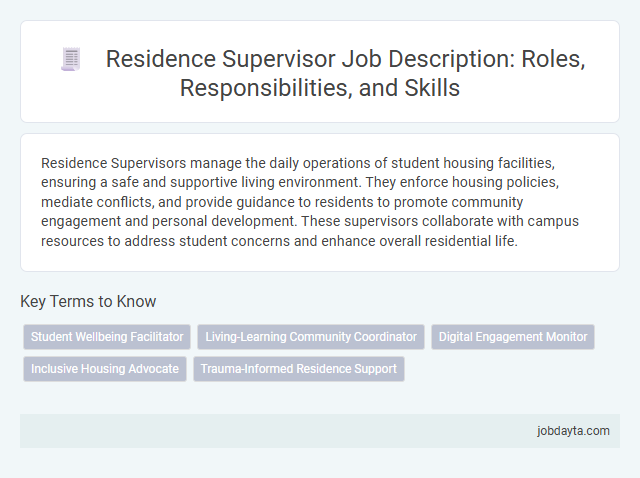 Residence Supervisor Job Description: Roles, Responsibilities, and Skills

Residence Supervisors manage the daily operations of student housing facilities, ensuring a safe and supportive living environment. They enforce housing policies, mediate conflicts, and provide guidance to residents to promote community engagement and personal development. These supervisors collaborate with campus resources to address student concerns and enhance overall residential life.

Key Terms to Know

Student Wellbeing Facilitator

Living-Learning Community Coordinator

Digital Engagement Monitor

Inclusive Housing Advocate

Trauma-Informed Residence Support

jobdayta.com