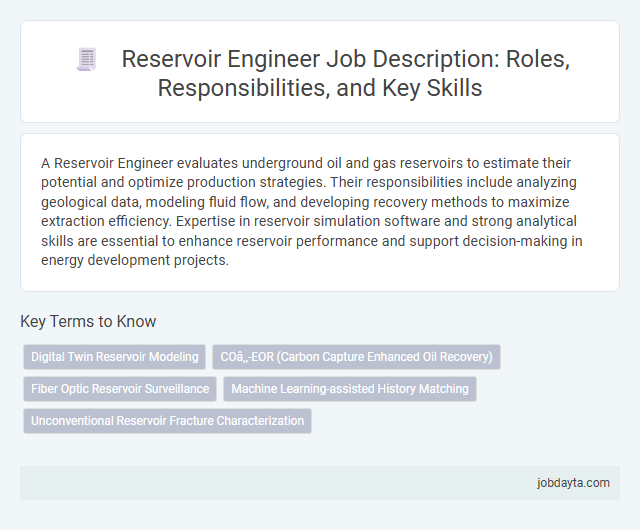 Reservoir Engineer Job Description: Roles, Responsibilities, and Key Skills

A Reservoir Engineer evaluates underground oil and gas reservoirs to estimate their potential and optimize production strategies. Their responsibilities include analyzing geological data, modeling fluid flow, and developing recovery methods to maximize extraction efficiency. Expertise in reservoir simulation software and strong analytical skills are essential to enhance reservoir performance and support decision-making in energy development projects.

Key Terms to Know

Digital Twin Reservoir Modeling

COâ‚‚-EOR (Carbon Capture Enhanced Oil Recovery)

Fiber Optic Reservoir Surveillance

Machine Learning-assisted History Matching

Unconventional Reservoir Fracture Characterization

jobdayta.com