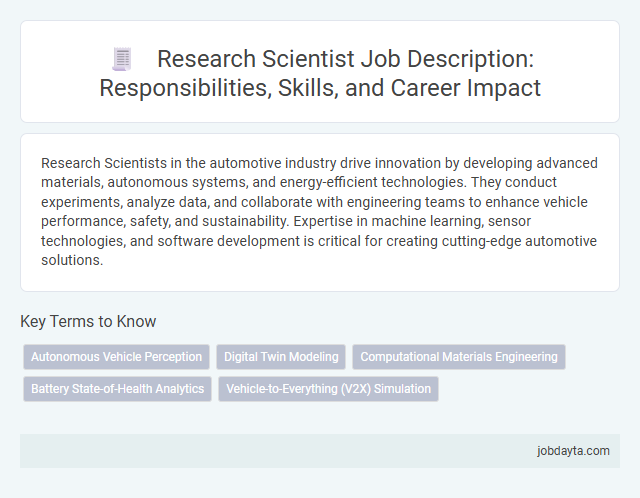 Research Scientist Job Description: Responsibilities, Skills, and Career Impact

Research Scientists in the automotive industry drive innovation by developing advanced materials, autonomous systems, and energy-efficient technologies. They conduct experiments, analyze data, and collaborate with engineering teams to enhance vehicle performance, safety, and sustainability. Expertise in machine learning, sensor technologies, and software development is critical for creating cutting-edge automotive solutions.

Key Terms to Know

Autonomous Vehicle Perception
Digital Twin Modeling
Computational Materials Engineering
Battery State-of-Health Analytics
Vehicle-to-Everything (V2X) Simulation

jobdayta.com