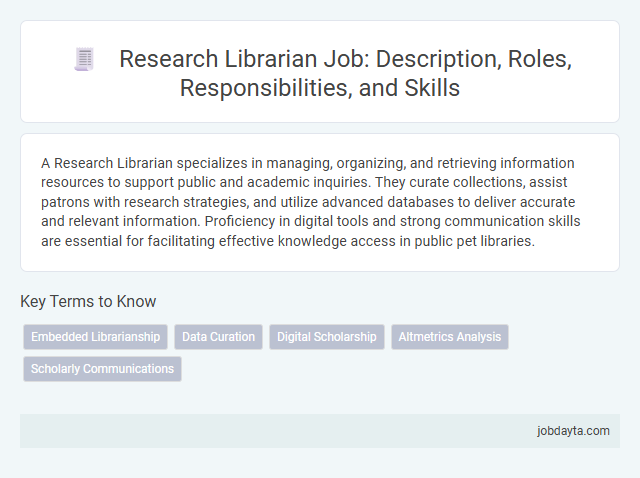 Research Librarian Job: Description, Roles, Responsibilities, and Skills

A Research Librarian specializes in managing, organizing, and retrieving information resources to support public and academic inquiries. They curate collections, assist patrons with research strategies, and utilize advanced databases to deliver accurate and relevant information. Proficiency in digital tools and strong communication skills are essential for facilitating effective knowledge access in public pet libraries.

Key Terms to Know

Embedded Librarianship

Data Curation

Digital Scholarship

Altmetrics Analysis

Scholarly Communications

jobdayta.com