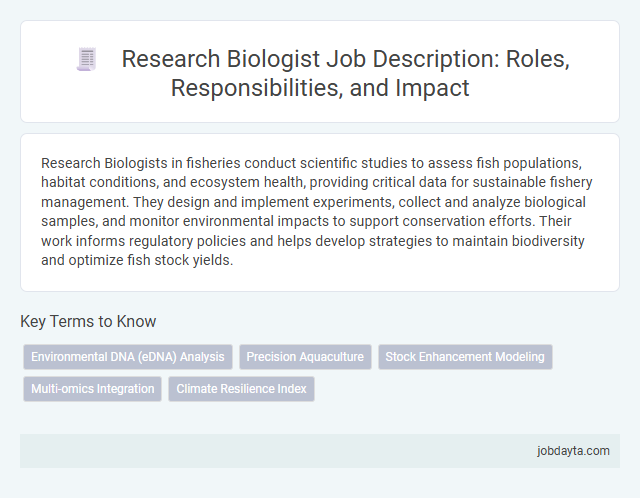 Research Biologist Job Description: Roles, Responsibilities, and Impact

Research Biologists in fisheries conduct scientific studies to assess fish populations, habitat conditions, and ecosystem health, providing critical data for sustainable fishery management. They design and implement experiments, collect and analyze biological samples, and monitor environmental impacts to support conservation efforts. Their work informs regulatory policies and helps develop strategies to maintain biodiversity and optimize fish stock yields.

Key Terms to Know

Environmental DNA (eDNA) Analysis
Precision Aquaculture
Stock Enhancement Modeling
Multi-omics Integration
Climate Resilience Index

jobdayta.com