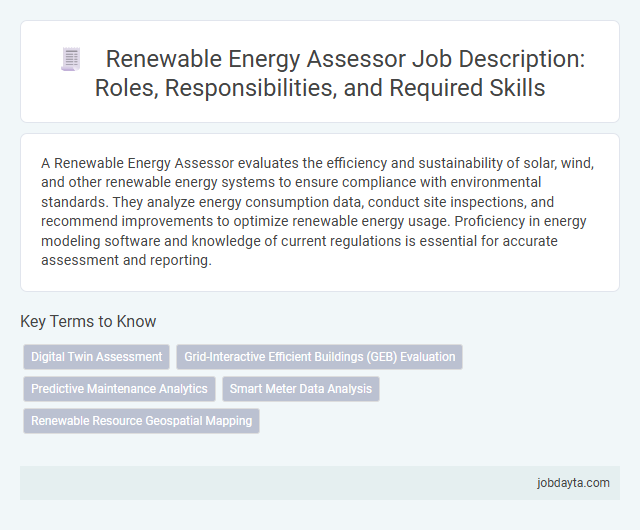 Renewable Energy Assessor Job Description: Roles, Responsibilities, and Required Skills

A Renewable Energy Assessor evaluates the efficiency and sustainability of solar, wind, and other renewable energy systems to ensure compliance with environmental standards. They analyze energy consumption data, conduct site inspections, and recommend improvements to optimize renewable energy usage. Proficiency in energy modeling software and knowledge of current regulations is essential for accurate assessment and reporting.

Key Terms to Know

Digital Twin Assessment

Grid-Interactive Efficient Buildings (GEB) Evaluation

Predictive Maintenance Analytics

Smart Meter Data Analysis

Renewable Resource Geospatial Mapping

jobdayta.com