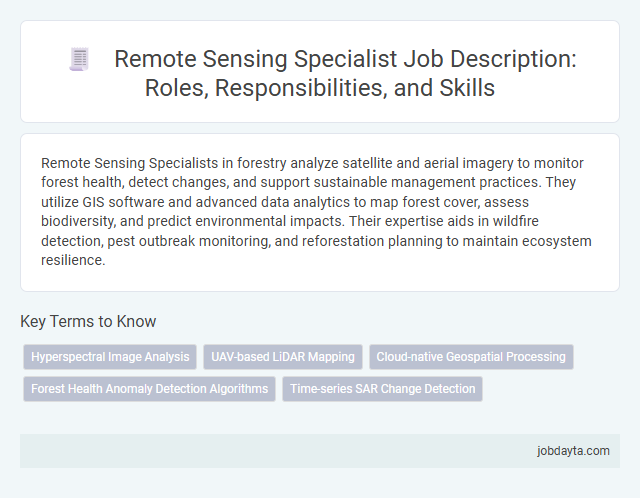 Remote Sensing Specialist Job Description: Roles, Responsibilities, and Skills

Remote Sensing Specialists in forestry analyze satellite and aerial imagery to monitor forest health, detect changes, and support sustainable management practices. They utilize GIS software and advanced data analytics to map forest cover, assess biodiversity, and predict environmental impacts. Their expertise aids in wildfire detection, pest outbreak monitoring, and reforestation planning to maintain ecosystem resilience.

Key Terms to Know

Hyperspectral Image Analysis
UAV-based LiDAR Mapping
Cloud-native Geospatial Processing
Forest Health Anomaly Detection Algorithms
Time-series SAR Change Detection

jobdayta.com