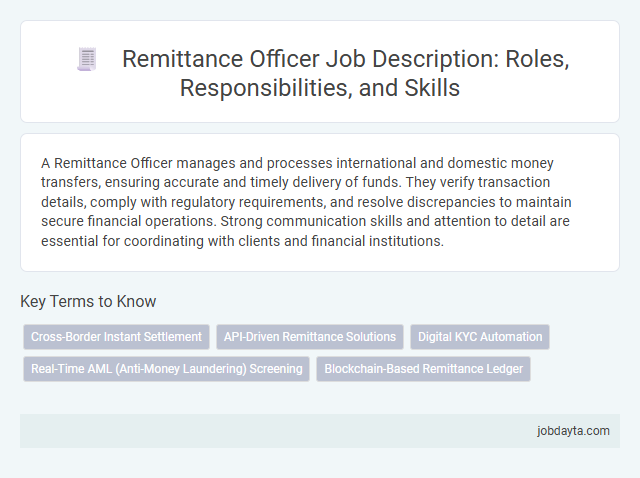 Remittance Officer Job Description: Roles, Responsibilities, and Skills

A Remittance Officer manages and processes international and domestic money transfers, ensuring accurate and timely delivery of funds. They verify transaction details, comply with regulatory requirements, and resolve discrepancies to maintain secure financial operations. Strong communication skills and attention to detail are essential for coordinating with clients and financial institutions.

Key Terms to Know

Cross-Border Instant Settlement

API-Driven Remittance Solutions

Digital KYC Automation

Real-Time AML (Anti-Money Laundering) Screening

Blockchain-Based Remittance Ledger

jobdayta.com