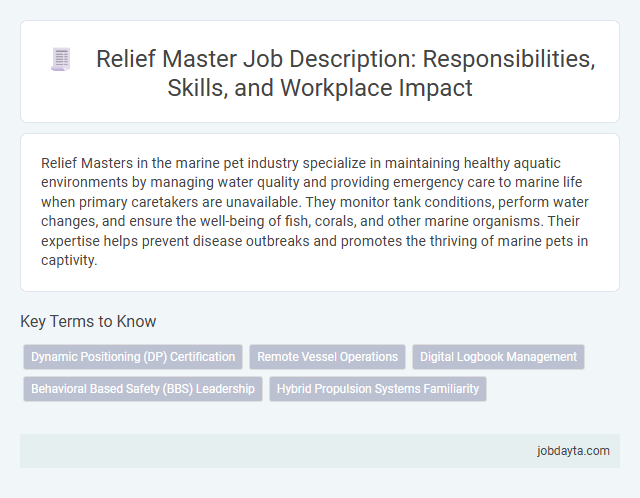 Relief Master Job Description: Responsibilities, Skills, and Workplace Impact

Relief Masters in the marine pet industry specialize in maintaining healthy aquatic environments by managing water quality and providing emergency care to marine life when primary caretakers are unavailable. They monitor tank conditions, perform water changes, and ensure the well-being of fish, corals, and other marine organisms. Their expertise helps prevent disease outbreaks and promotes the thriving of marine pets in captivity.

Key Terms to Know

Dynamic Positioning (DP) Certification
Remote Vessel Operations
Digital Logbook Management
Behavioral Based Safety (BBS) Leadership
Hybrid Propulsion Systems Familiarity

jobdayta.com