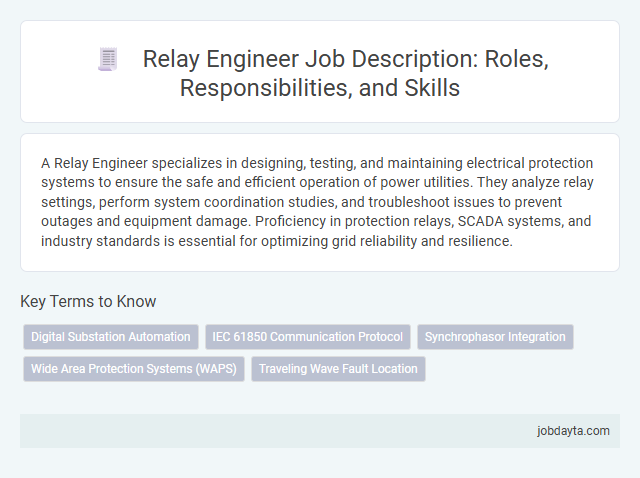 Relay Engineer Job Description: Roles, Responsibilities, and Skills

A Relay Engineer specializes in designing, testing, and maintaining electrical protection systems to ensure the safe and efficient operation of power utilities. They analyze relay settings, perform system coordination studies, and troubleshoot issues to prevent outages and equipment damage. Proficiency in protection relays, SCADA systems, and industry standards is essential for optimizing grid reliability and resilience.

Key Terms to Know

Digital Substation Automation

IEC 61850 Communication Protocol

Synchrophasor Integration

Wide Area Protection Systems (WAPS)

Traveling Wave Fault Location

jobdayta.com