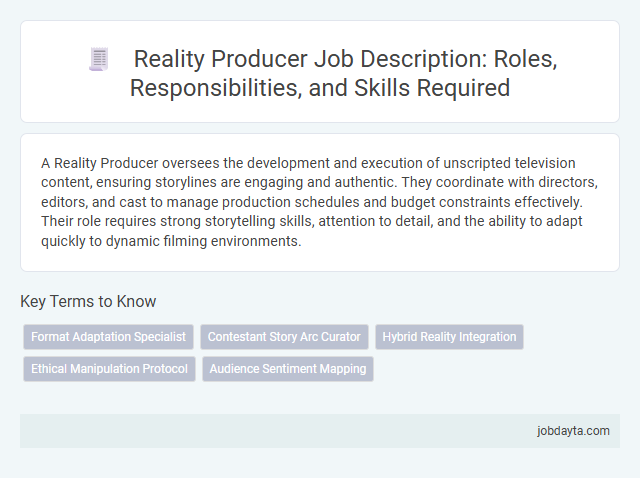 Reality Producer Job Description: Roles, Responsibilities, and Skills Required

A Reality Producer oversees the development and execution of unscripted television content, ensuring storylines are engaging and authentic. They coordinate with directors, editors, and cast to manage production schedules and budget constraints effectively. Their role requires strong storytelling skills, attention to detail, and the ability to adapt quickly to dynamic filming environments.

Key Terms to Know

Format Adaptation Specialist
Contestant Story Arc Curator
Hybrid Reality Integration
Ethical Manipulation Protocol
Audience Sentiment Mapping

jobdayta.com