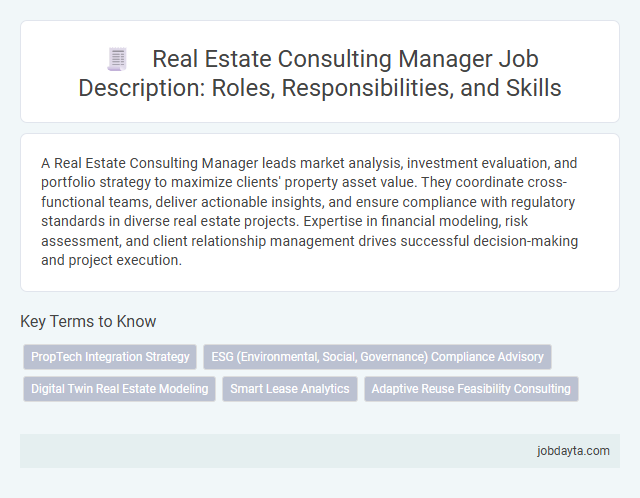 Real Estate Consulting Manager Job Description: Roles, Responsibilities, and Skills

A Real Estate Consulting Manager leads market analysis, investment evaluation, and portfolio strategy to maximize clients' property asset value. They coordinate cross-functional teams, deliver actionable insights, and ensure compliance with regulatory standards in diverse real estate projects. Expertise in financial modeling, risk assessment, and client relationship management drives successful decision-making and project execution.

Key Terms to Know

PropTech Integration Strategy

ESG (Environmental, Social, Governance) Compliance Advisory

Digital Twin Real Estate Modeling

Smart Lease Analytics

Adaptive Reuse Feasibility Consulting

jobdayta.com