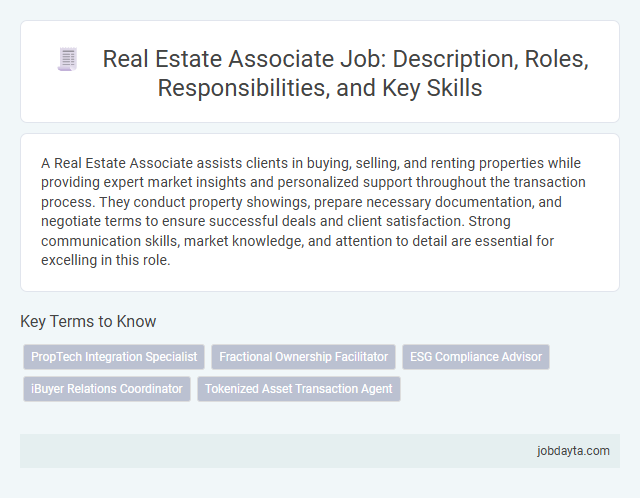 Real Estate Associate Job: Description, Roles, Responsibilities, and Key Skills

A Real Estate Associate assists clients in buying, selling, and renting properties while providing expert market insights and personalized support throughout the transaction process. They conduct property showings, prepare necessary documentation, and negotiate terms to ensure successful deals and client satisfaction. Strong communication skills, market knowledge, and attention to detail are essential for excelling in this role.

Key Terms to Know

PropTech Integration Specialist
Fractional Ownership Facilitator
ESG Compliance Advisor
iBuyer Relations Coordinator
Tokenized Asset Transaction Agent

jobdayta.com