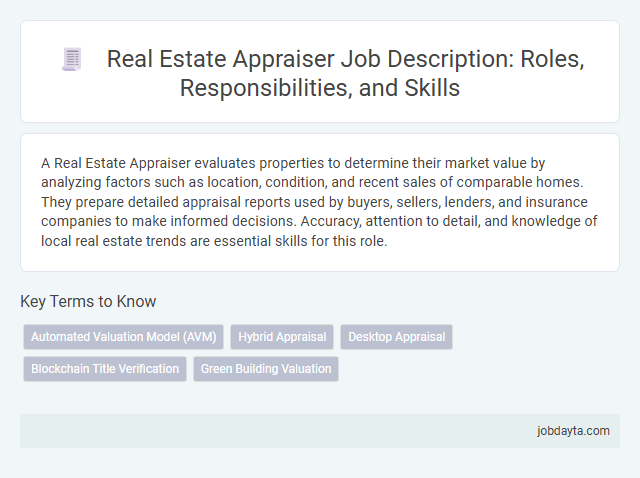 Real Estate Appraiser Job Description: Roles, Responsibilities, and Skills

A Real Estate Appraiser evaluates properties to determine their market value by analyzing factors such as location, condition, and recent sales of comparable homes. They prepare detailed appraisal reports used by buyers, sellers, lenders, and insurance companies to make informed decisions. Accuracy, attention to detail, and knowledge of local real estate trends are essential skills for this role.

Key Terms to Know

Automated Valuation Model (AVM)
Hybrid Appraisal
Desktop Appraisal
Blockchain Title Verification
Green Building Valuation

jobdayta.com