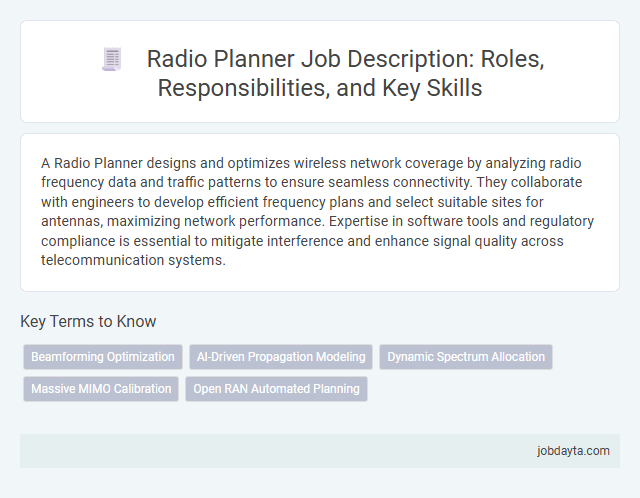 Radio Planner Job Description: Roles, Responsibilities, and Key Skills

A Radio Planner designs and optimizes wireless network coverage by analyzing radio frequency data and traffic patterns to ensure seamless connectivity. They collaborate with engineers to develop efficient frequency plans and select suitable sites for antennas, maximizing network performance. Expertise in software tools and regulatory compliance is essential to mitigate interference and enhance signal quality across telecommunication systems.

Key Terms to Know

Beamforming Optimization
AI-Driven Propagation Modeling
Dynamic Spectrum Allocation
Massive MIMO Calibration
Open RAN Automated Planning

jobdayta.com