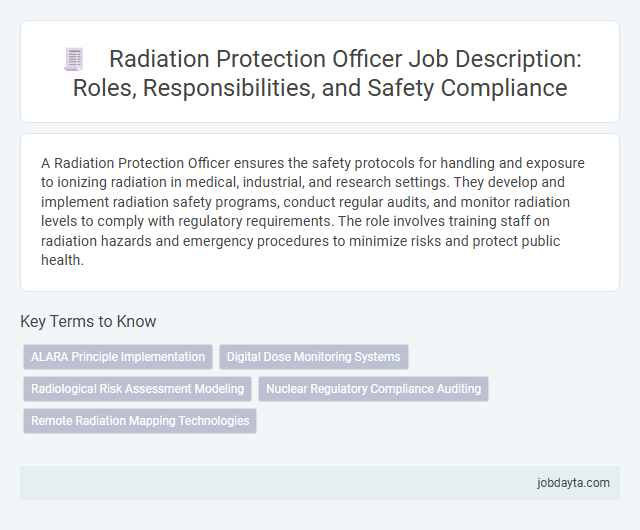 Radiation Protection Officer Job Description: Roles, Responsibilities, and Safety Compliance

A Radiation Protection Officer ensures the safety protocols for handling and exposure to ionizing radiation in medical, industrial, and research settings. They develop and implement radiation safety programs, conduct regular audits, and monitor radiation levels to comply with regulatory requirements. The role involves training staff on radiation hazards and emergency procedures to minimize risks and protect public health.

Key Terms to Know

ALARA Principle Implementation

Digital Dose Monitoring Systems

Radiological Risk Assessment Modeling

Nuclear Regulatory Compliance Auditing

Remote Radiation Mapping Technologies

jobdayta.com