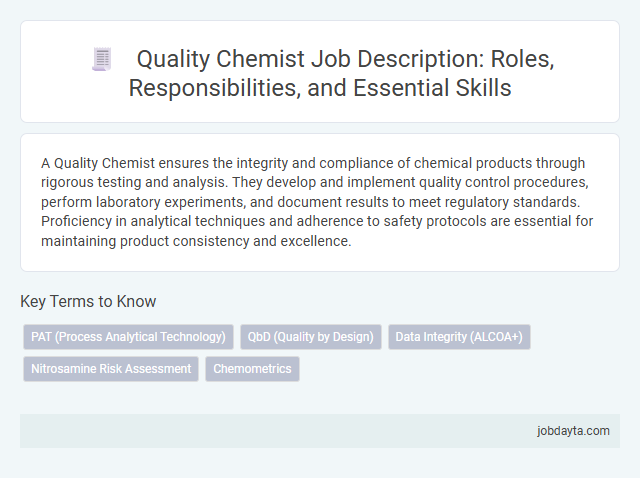 Quality Chemist Job Description: Roles, Responsibilities, and Essential Skills

A Quality Chemist ensures the integrity and compliance of chemical products through rigorous testing and analysis. They develop and implement quality control procedures, perform laboratory experiments, and document results to meet regulatory standards. Proficiency in analytical techniques and adherence to safety protocols are essential for maintaining product consistency and excellence.

Key Terms to Know

PAT (Process Analytical Technology)
QbD (Quality by Design)
Data Integrity (ALCOA+)
Nitrosamine Risk Assessment
Chemometrics

jobdayta.com